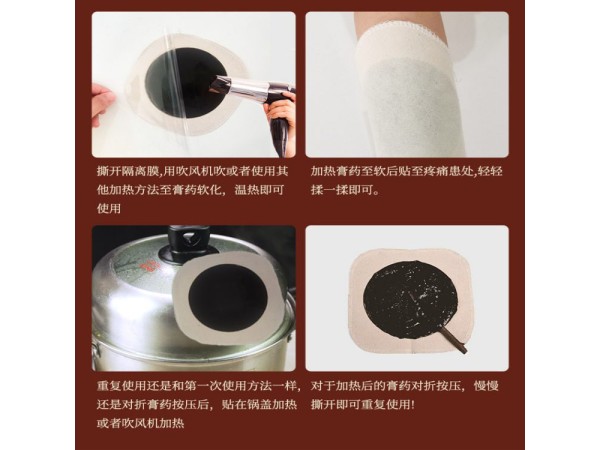 撕开隔离膜,用吹风机吹或者使用其他加热方法至膏药软化，温热即可使用

加热膏药至软后贴至疼痛患处,轻轻揉一揉即可。

重复使用还是和第一次使用方法一样，还是对折膏药按压后，贴在锅盖加热或者吹风机加热

对于加热后的膏药对折按压，慢慢撕开即可重复使用!